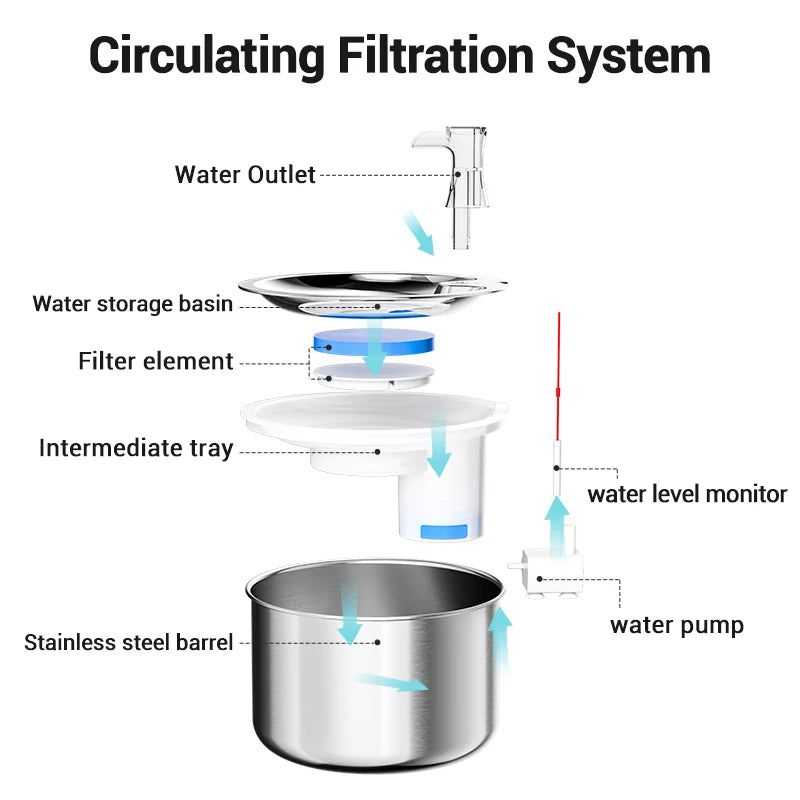 Circulating Filtration System

Water Outlet

Water storage basin

Filter element

Intermediate tray

water level monitor

water pump

Stainless steel barrel