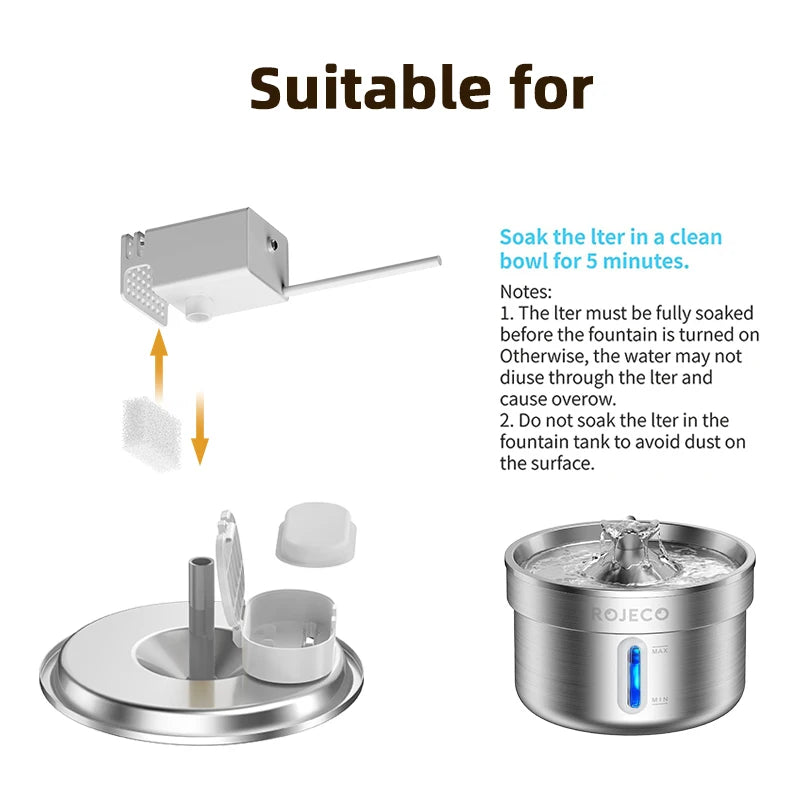 Suitable for

Soak the lter in a clean bowl for 5 minutes.

Notes:
1. The lter must be fully soaked before the fountain is turned on Otherwise, the water may not diuse through the lter and cause overow.
2. Do not soak the lter in the fountain tank to avoid dust on the surface.

ROJECO
MAX
MIN